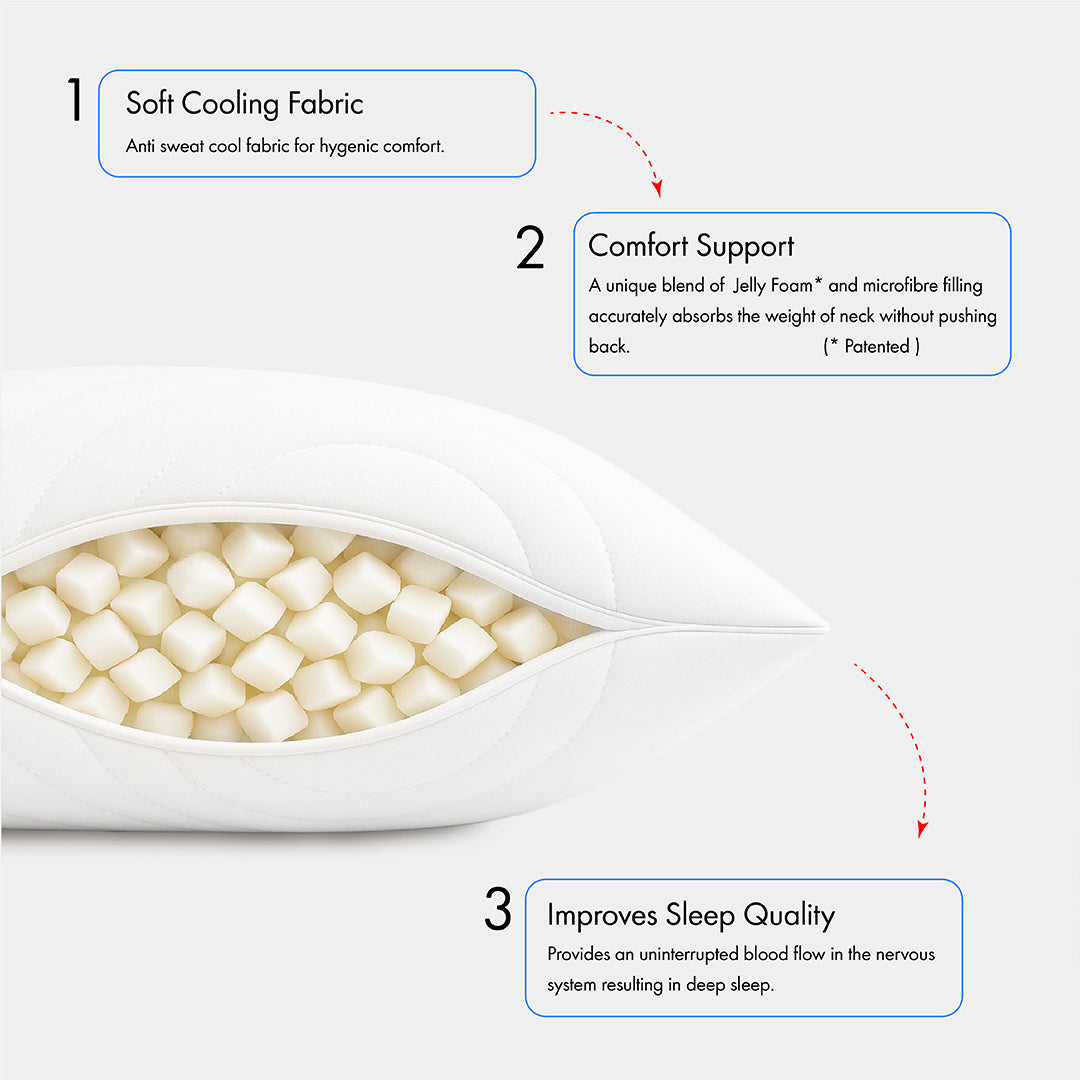 1 Soft Cooling Fabric
Anti sweat cool fabric for hygenic comfort.

2 Comfort Support
A unique blend of Jelly Foam* and microfibre filling accurately absorbs the weight of neck without pushing back. (* Patented )

3 Improves Sleep Quality
Provides an uninterrupted blood flow in the nervous system resulting in deep sleep.